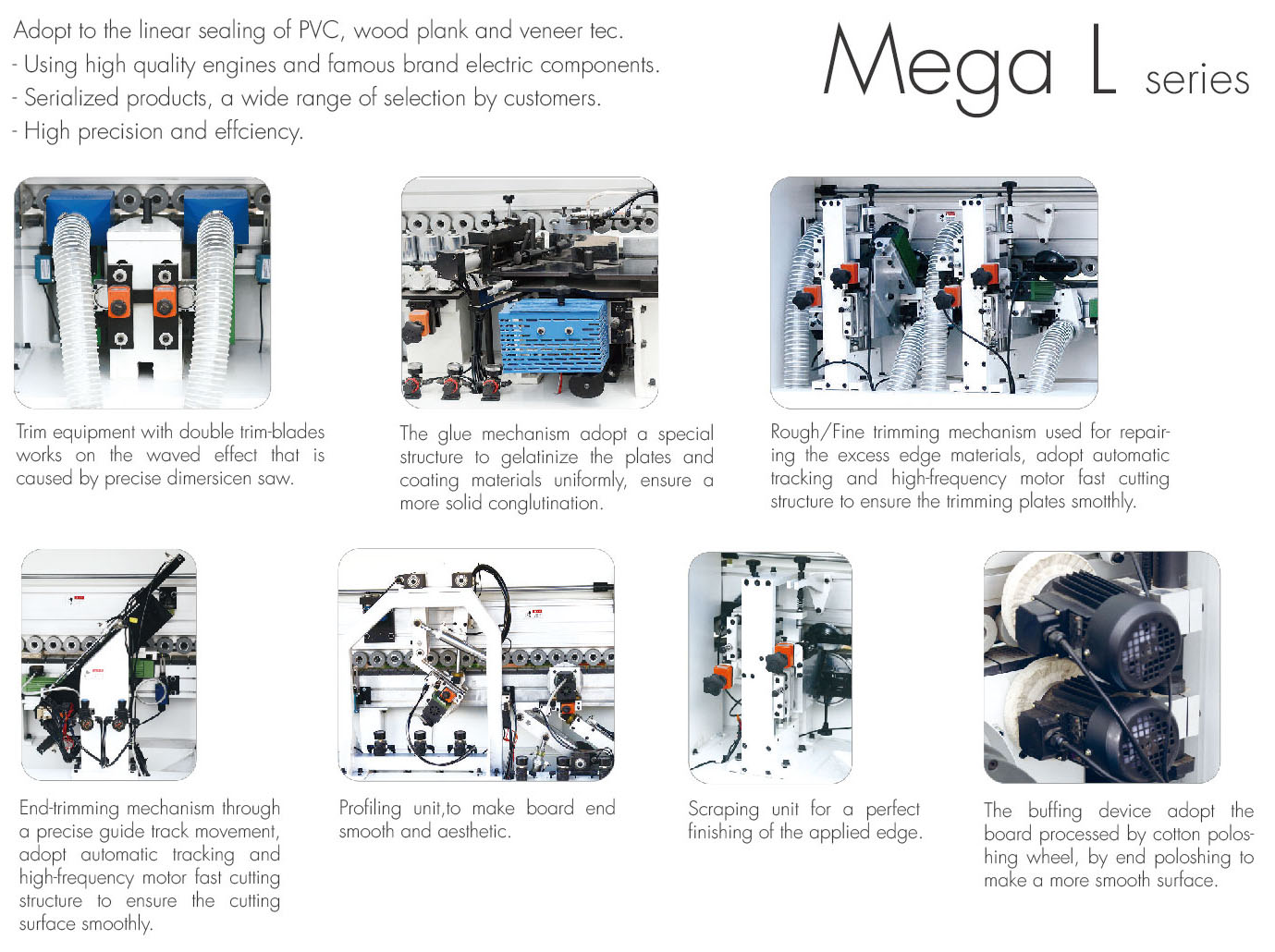 Adopt to the linear sealing of PVC, wood plank and veneer tec.
- Using high quality engines and famous brand electric components.
- Serialized products, a wide range of selection by customers.
- High precision and effciency.

Mega L series

Trim equipment with double trim-blades works on the waved effect that is caused by precise dimersicen saw.

The glue mechanism adopt a special structure to gelatinize the plates and coating materials uniformly, ensure a more solid conglutination.

Rough/Fine trimming mechanism used for repairing the excess edge materials, adopt automatic tracking and high-frequency motor fast cutting structure to ensure the trimming plates smothly.

End-trimming mechanism through a precise guide track movement, adopt automatic tracking and high-frequency motor fast cutting structure to ensure the cutting surface smoothly.

Profiling unit,to make board end smooth and aesthetic.

Scraping unit for a perfect finishing of the applied edge.

The buffing device adopt the board processed by cotton poloshing wheel, by end poloshing to make a more smooth surface.