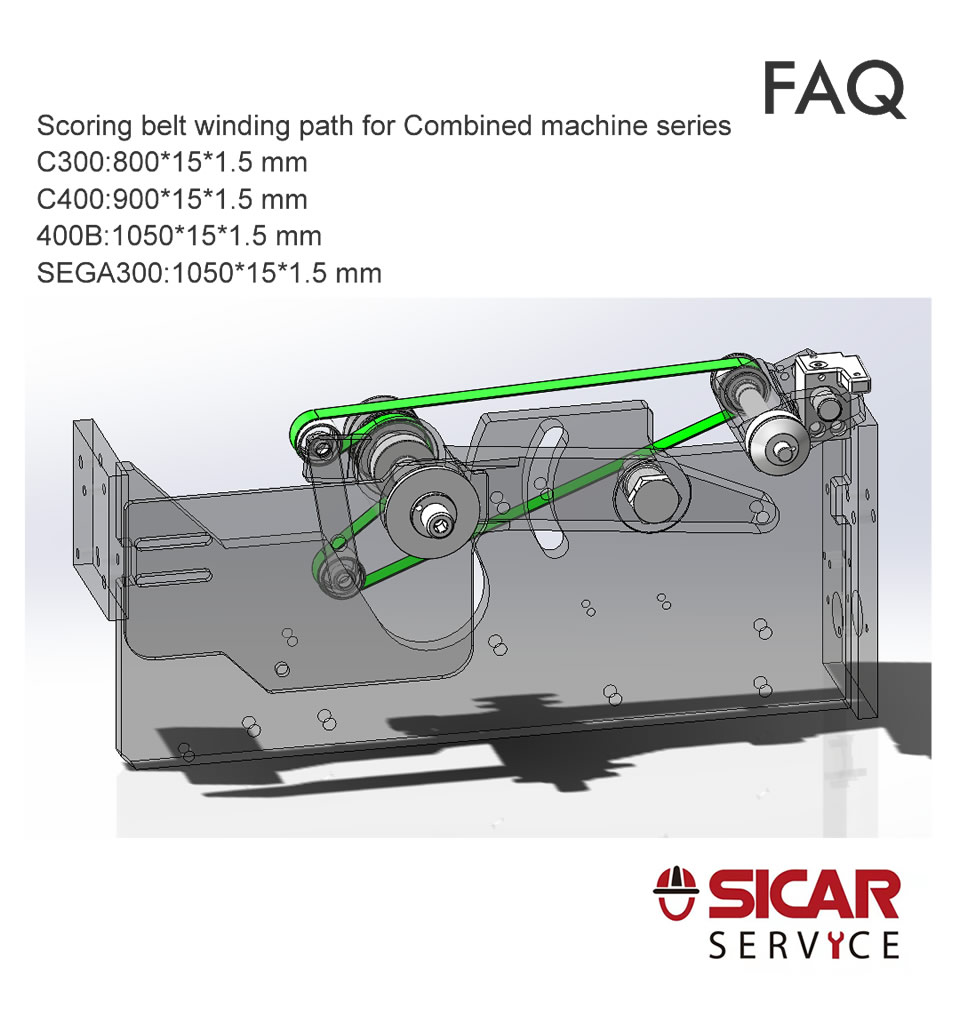 FAQ

Scoring belt winding path for Combined machine series
C300:800*15*1.5 mm
C400:900*15*1.5 mm
400B:1050*15*1.5 mm
SEGA300:1050*15*1.5 mm

SICAR
SERVICE